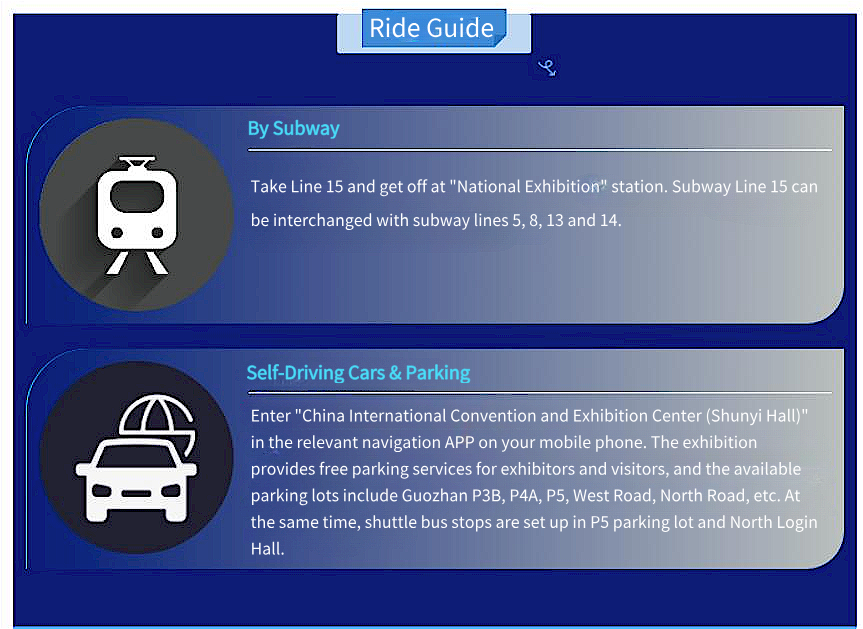 Ride Guide

By Subway

Take Line 15 and get off at "National Exhibition" station. Subway Line 15 can be interchanged with subway lines 5, 8, 13 and 14.

Self-Driving Cars & Parking

Enter "China International Convention and Exhibition Center (Shunyi Hall)" in the relevant navigation APP on your mobile phone. The exhibition provides free parking services for exhibitors and visitors, and the available parking lots include Guozhan P3B, P4A, P5, West Road, North Road, etc. At the same time, shuttle bus stops are set up in P5 parking lot and North Login Hall.